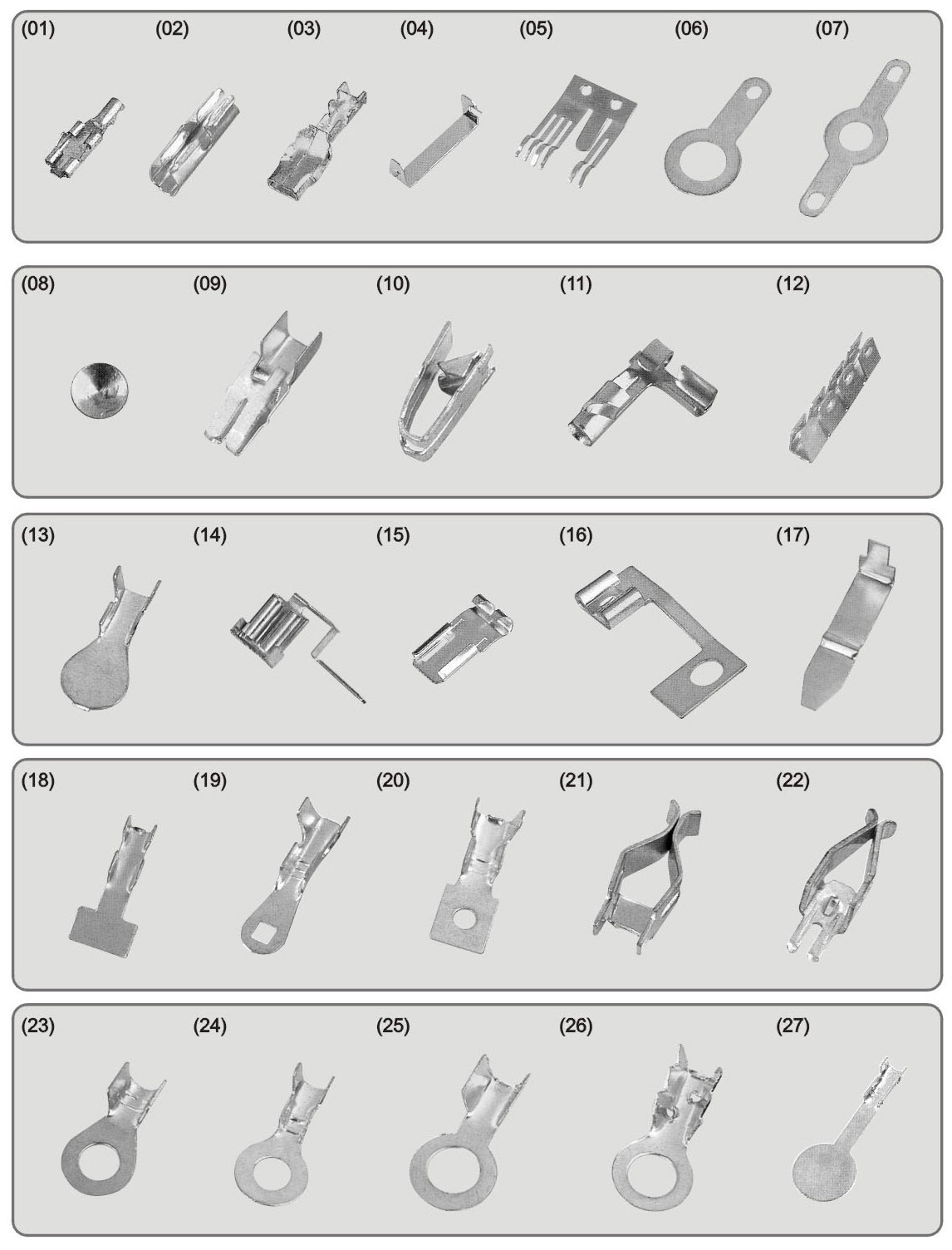 (01) (02) (03) (04) (05) (06) (07)

(08) (09) (10) (11) (12)

(13) (14) (15) (16) (17)

(18) (19) (20) (21) (22)

(23) (24) (25) (26) (27)